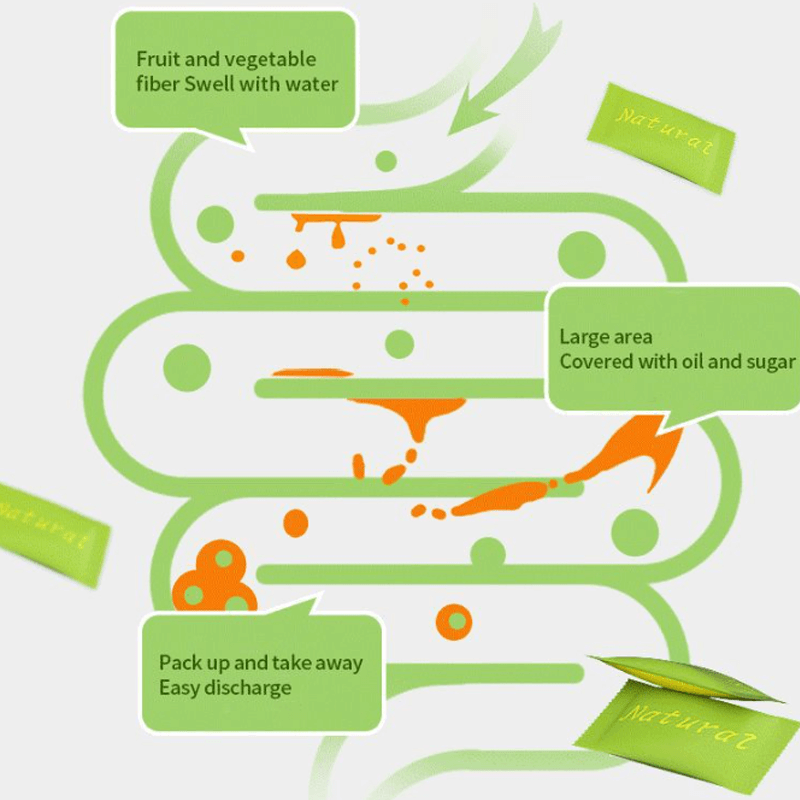 Fruit and vegetable fiber Swell with water

Natural

Large area
Covered with oil and sugar

Natural

Pack up and take away
Easy discharge

Natural