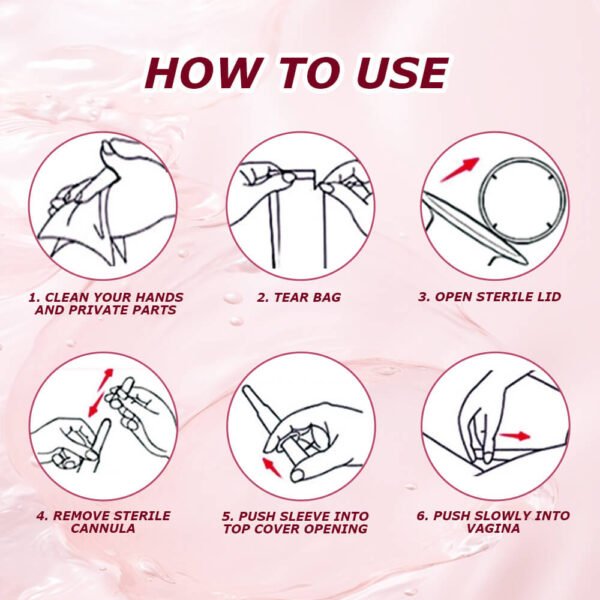 HOW TO USE

1. CLEAN YOUR HANDS AND PRIVATE PARTS

2. TEAR BAG

3. OPEN STERILE LID

4. REMOVE STERILE CANNULA

5. PUSH SLEEVE INTO TOP COVER OPENING

6. PUSH SLOWLY INTO VAGINA