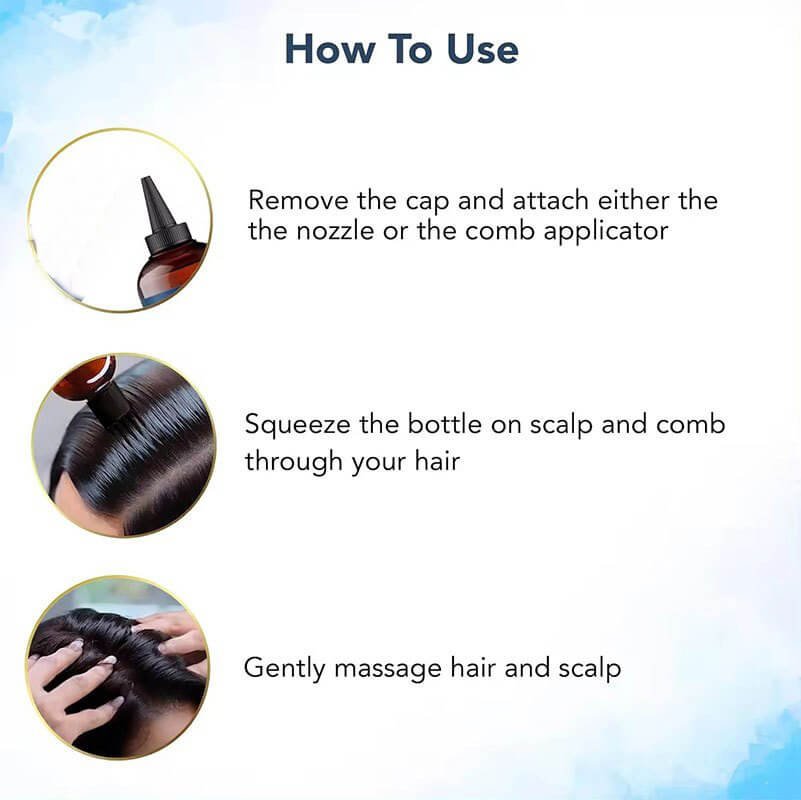 How To Use

Remove the cap and attach either the the nozzle or the comb applicator

Squeeze the bottle on scalp and comb through your hair

Gently massage hair and scalp